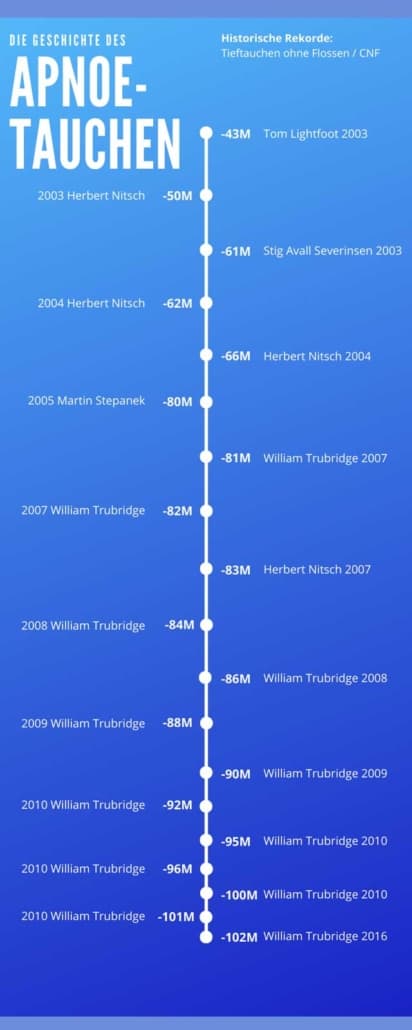 DIE GESCHICHTE DES
APNOE-TAUCHEN

Historische Rekorde:
Tieftauchen ohne Flossen / CNF

-43M Tom Lightfoot 2003
2003 Herbert Nitsch -50M
-61M Stig Avall Severinsen 2003
2004 Herbert Nitsch -62M
-66M Herbert Nitsch 2004
2005 Martin Stepanek -80M
-81M William Trubridge 2007
2007 William Trubridge -82M
-83M Herbert Nitsch 2007
2008 William Trubridge -84M
-86M William Trubridge 2008
2009 William Trubridge -88M
-90M William Trubridge 2009
2010 William Trubridge -92M
-95M William Trubridge 2010
2010 William Trubridge -96M
-100M William Trubridge 2010
2010 William Trubridge -101M
-102M William Trubridge 2016